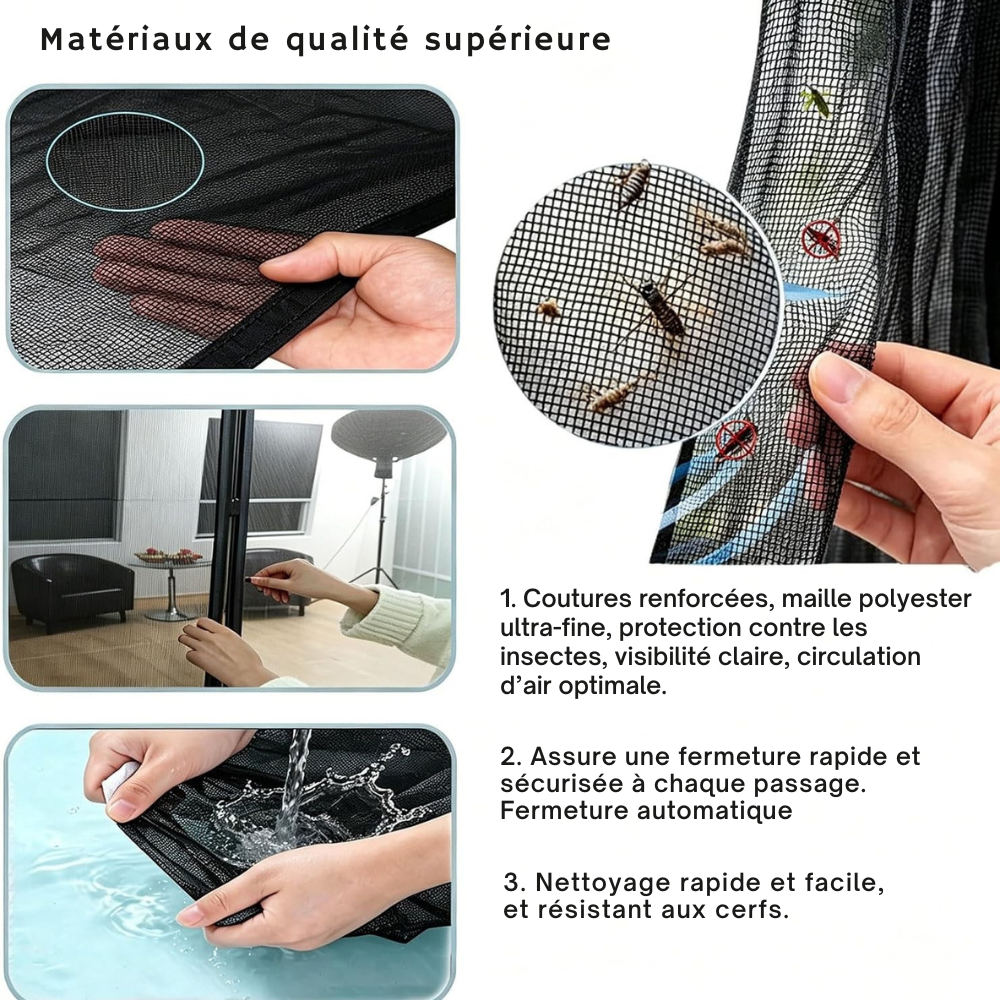 Matériaux de qualité supérieure

1. Coutures renforcées, maille polyester ultra-fine, protection contre les insectes, visibilité claire, circulation d'air optimale.

2. Assure une fermeture rapide et sécurisée à chaque passage. Fermeture automatique

3. Nettoyage rapide et facile, et résistant aux cerfs.