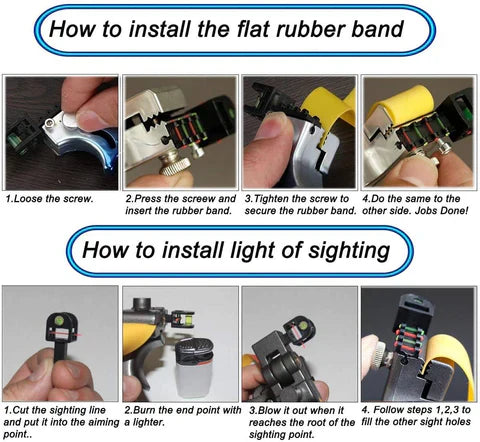 How to install the flat rubber band

1.Loose the screw.

2.Press the screew and insert the rubber band.

3.Tighten the screw to secure the rubber band.

4.Do the same to the other side. Jobs Done!

How to install light of sighting

1.Cut the sighting line and put it into the aiming point..

2.Burn the end point with a lighter.

3.Blow it out when it reaches the root of the sighting point.

4. Follow steps 1,2,3 to fill the other sight holes